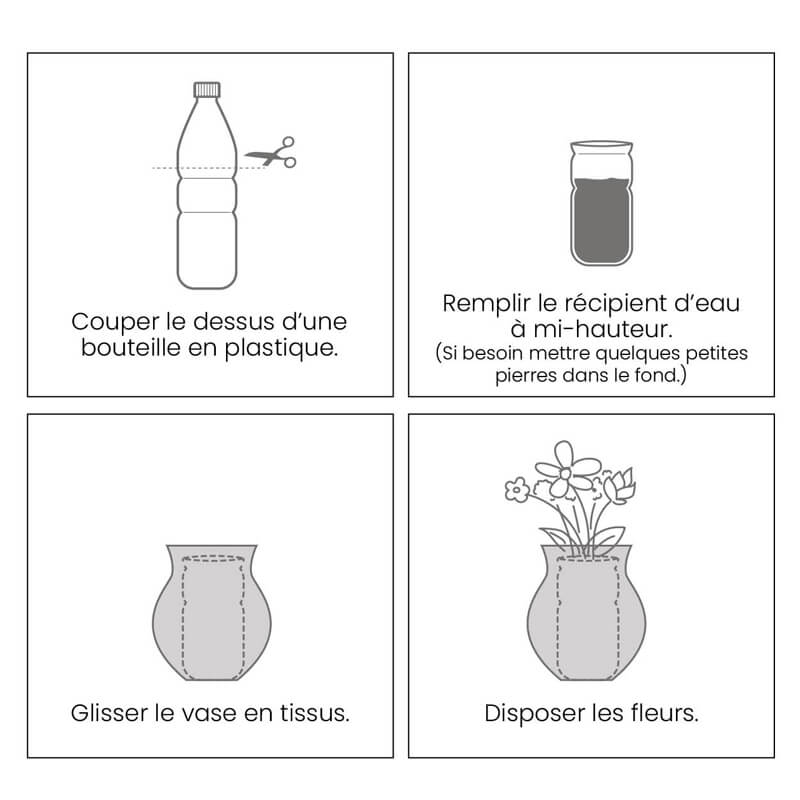 Couper le dessus d'une bouteille en plastique.

Remplir le récipient d'eau à mi-hauteur.
(Si besoin mettre quelques petites pierres dans le fond.)

Glisser le vase en tissus.

Disposer les fleurs.